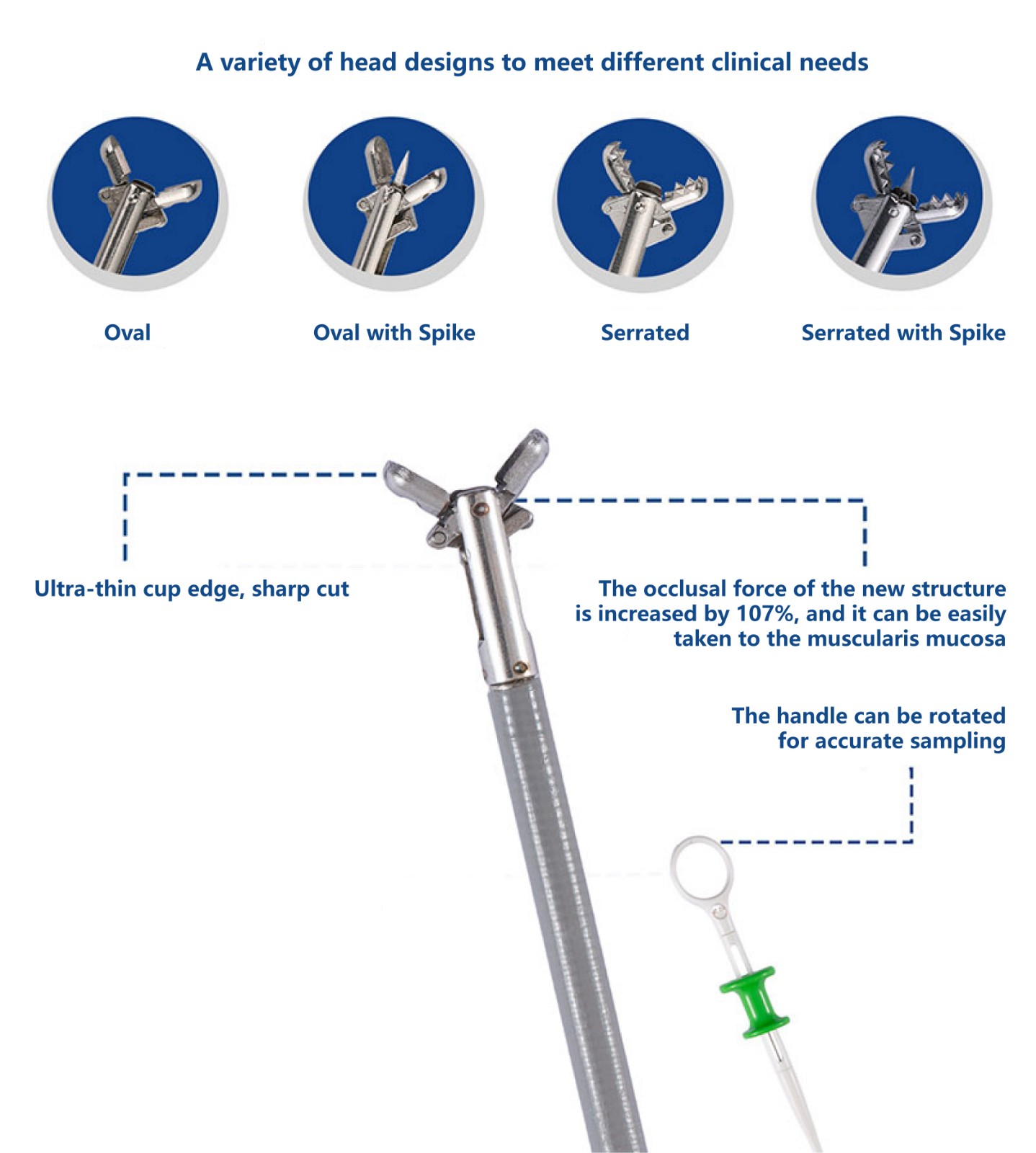 A variety of head designs to meet different clinical needs

Oval

Oval with Spike

Serrated

Serrated with Spike

Ultra-thin cup edge, sharp cut

The occlusal force of the new structure is increased by 107%, and it can be easily taken to the muscularis mucosa

The handle can be rotated for accurate sampling